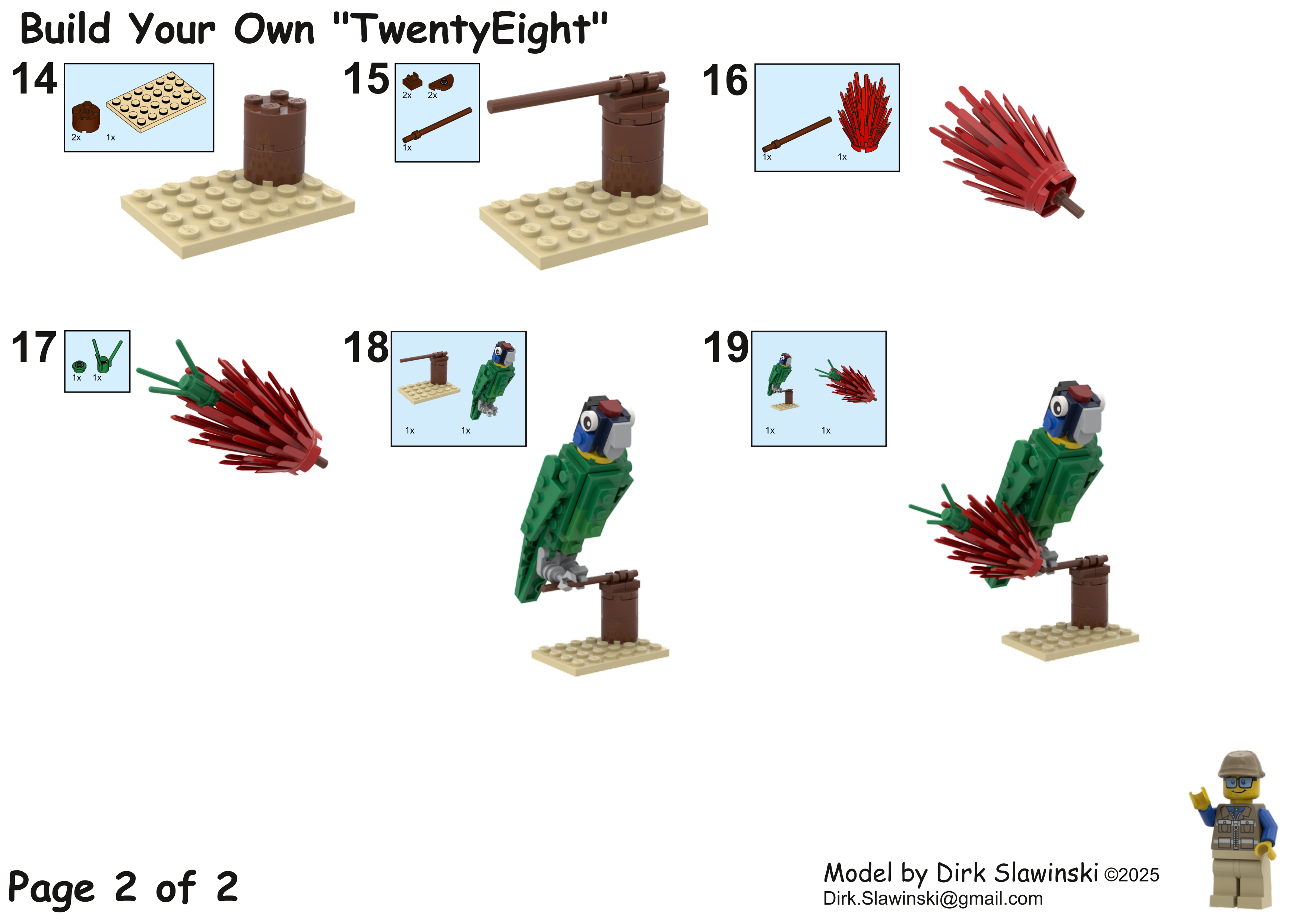 Build Your Own "TwentyEight"

14

2x 1x

15

2x 2x

1x

16

1x 1x

17

1x 1x

18

1x 1x

19

1x 1x

Page 2 of 2

Model by Dirk Slawinski ©2025
Dirk.Slawinski@gmail.com