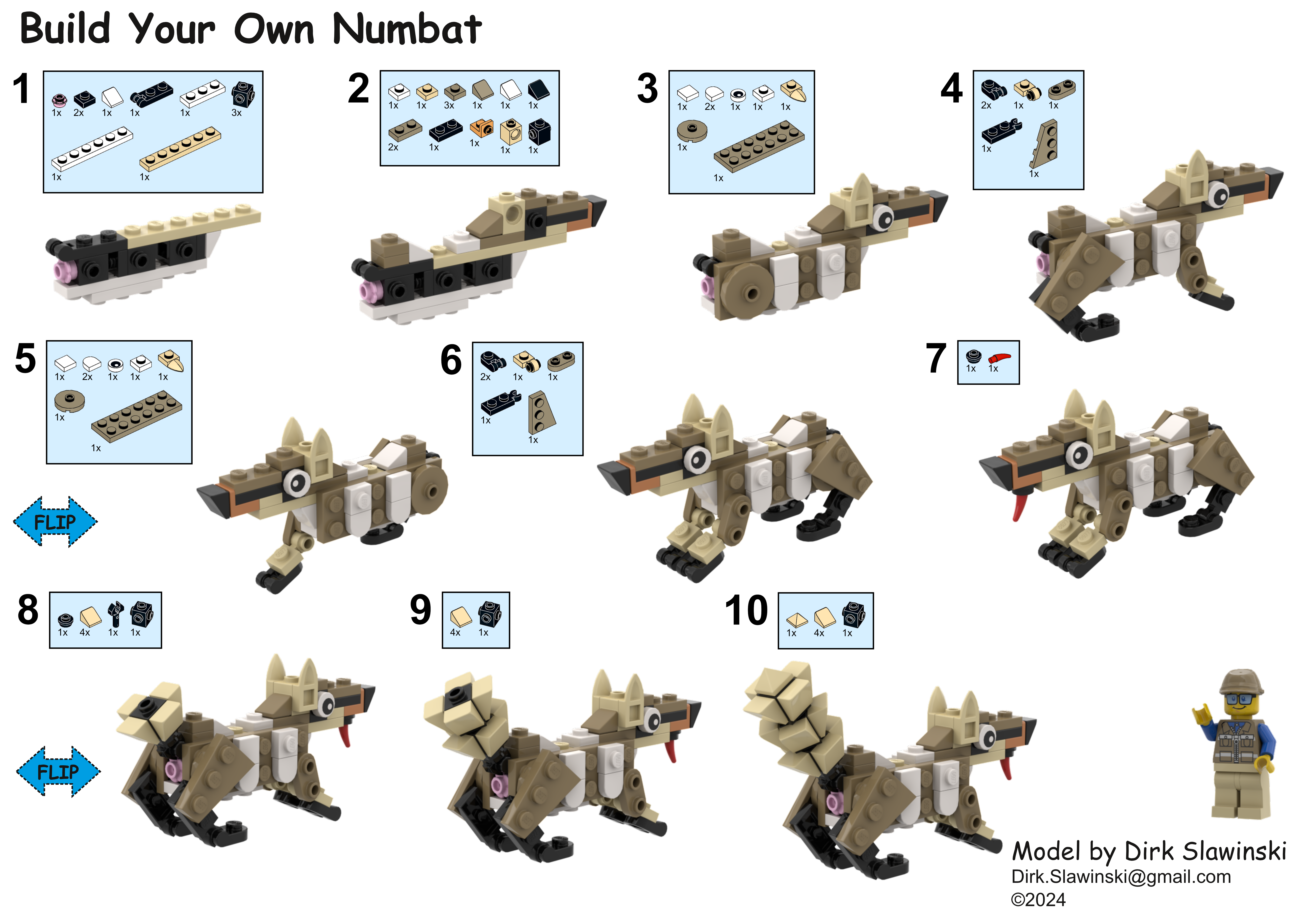 Build Your Own Numbat

1
1x 2x 1x 1x 1x 3x
1x 1x

2
1x 1x 3x 1x 1x 1x
2x 1x 1x 1x 1x

3
1x 2x 1x 1x 1x
1x
1x

4
2x 1x 1x
1x
1x

5
1x 2x 1x 1x 1x
1x
1x

FLIP

6
2x 1x 1x
1x
1x

7
1x 1x

8
1x 4x 1x 1x

FLIP

9
4x 1x

10
1x 4x 1x

Model by Dirk Slawinski
Dirk.Slawinski@gmail.com
©2024